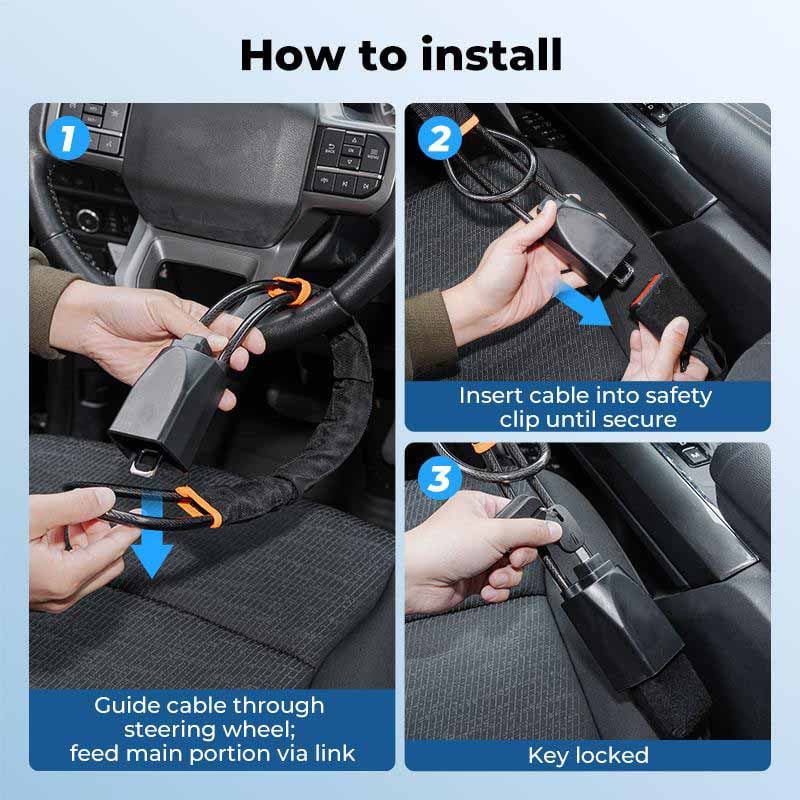 How to install

1

Guide cable through steering wheel; feed main portion via link

2

Insert cable into safety clip until secure

3

Key locked